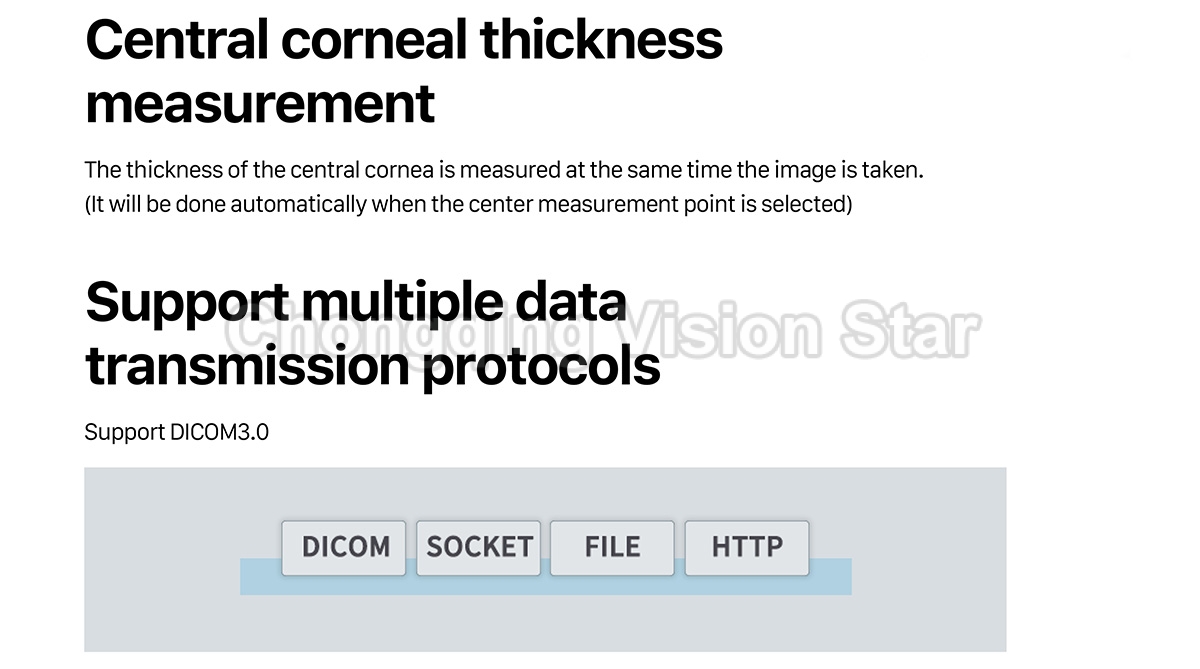 Central corneal thickness measurement

The thickness of the central cornea is measured at the same time the image is taken. (It will be done automatically when the center measurement point is selected)

Support multiple data transmission protocols

Support DICOM3.0

DICOM
SOCKET
FILE
HTTP

Chongqing Vision Star